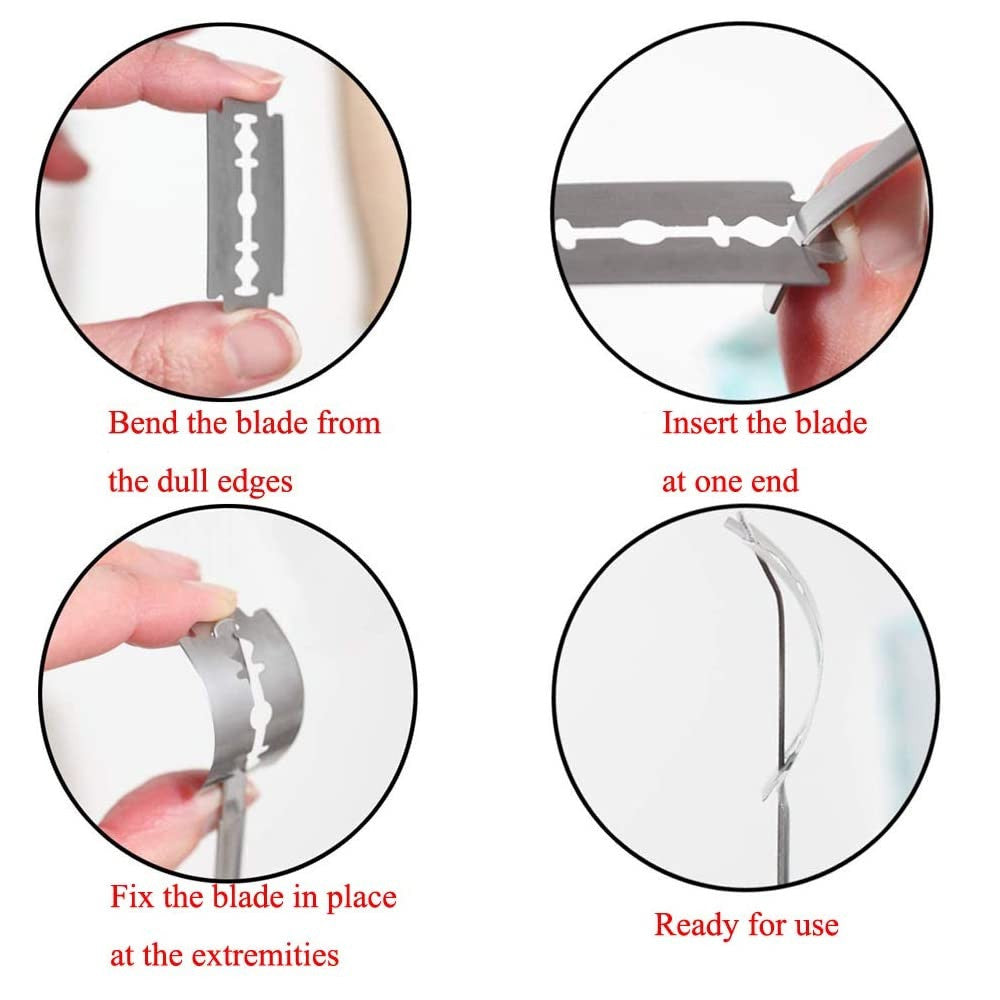 Bend the blade from the dull edges

Insert the blade at one end

Fix the blade in place at the extremities

Ready for use